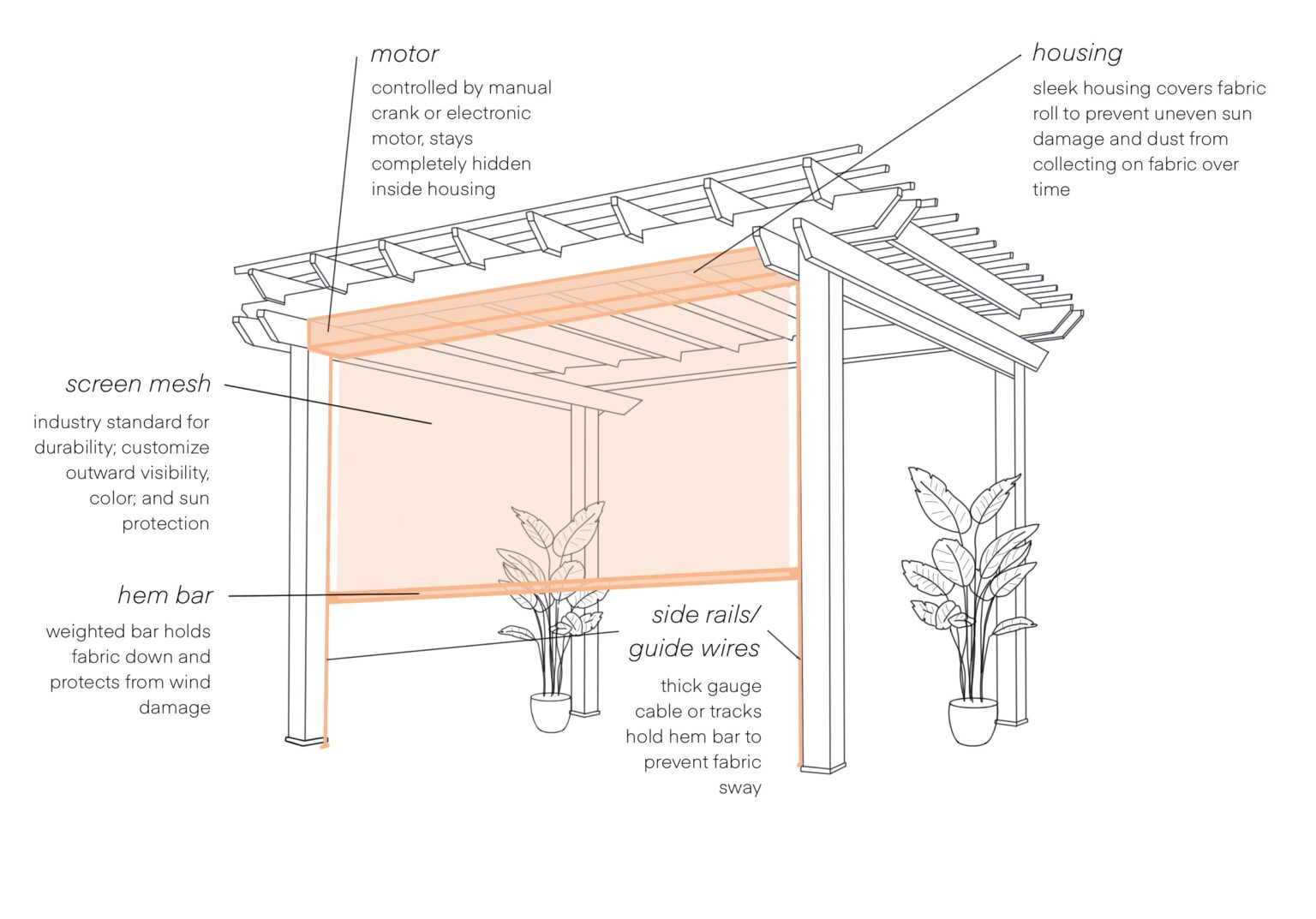 motor
controlled by manual crank or electronic motor, stays completely hidden inside housing

housing
sleek housing covers fabric roll to prevent uneven sun damage and dust from collecting on fabric over time

screen mesh
industry standard for durability; customize outward visibility, color; and sun protection

hem bar
weighted bar holds fabric down and protects from wind damage

side rails/ guide wires
thick gauge cable or tracks hold hem bar to prevent fabric sway